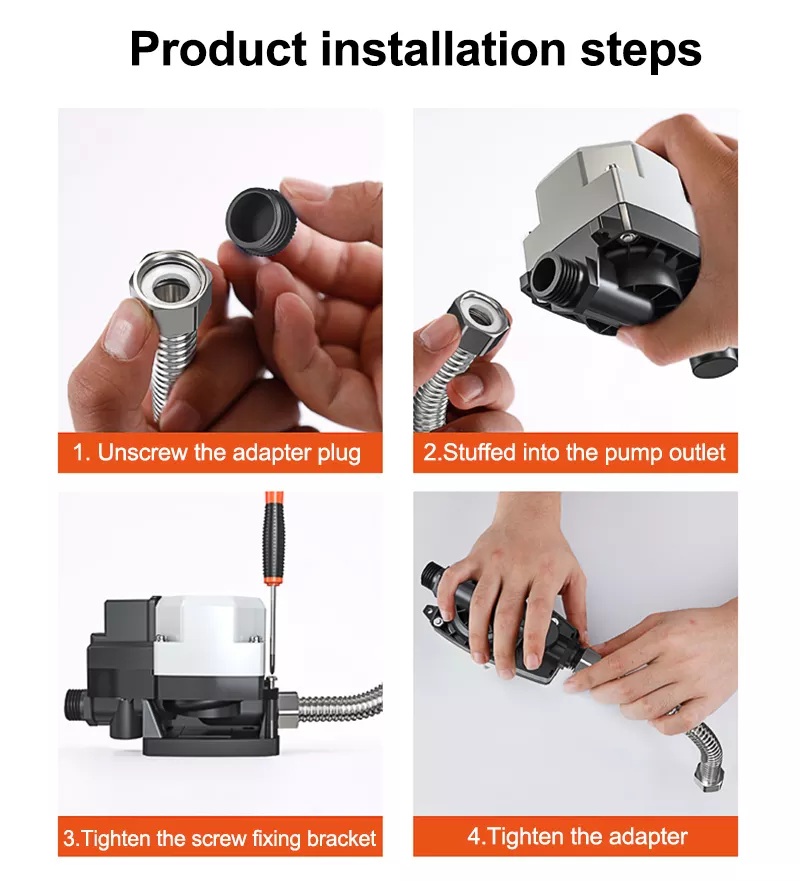 Product installation steps

1. Unscrew the adapter plug

2.Stuffed into the pump outlet

3.Tighten the screw fixing bracket

4.Tighten the adapter